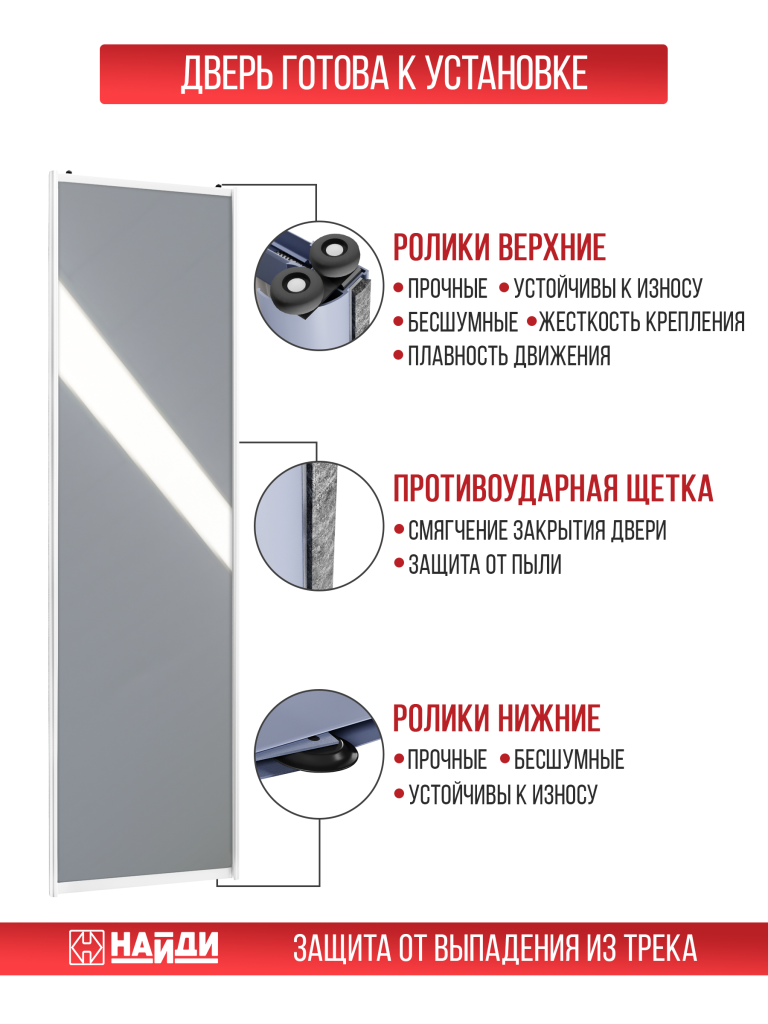 ДВЕРЬ ГОТОВА К УСТАНОВКЕ

РОЛИКИ ВЕРХНИЕ
• ПРОЧНЫЕ • УСТОЙЧИВЫ К ИЗНОСУ
• БЕСШУМНЫЕ • ЖЕСТКОСТЬ КРЕПЛЕНИЯ
• ПЛАВНОСТЬ ДВИЖЕНИЯ

ПРОТИВОУДАРНАЯ ЩЕТКА
• СМЯГЧЕНИЕ ЗАКРЫТИЯ ДВЕРИ
• ЗАЩИТА ОТ ПЫЛИ

РОЛИКИ НИЖНИЕ
• ПРОЧНЫЕ • БЕСШУМНЫЕ
• УСТОЙЧИВЫ К ИЗНОСУ

НАЙДИ

ЗАЩИТА ОТ ВЫПАДЕНИЯ ИЗ ТРЕКА